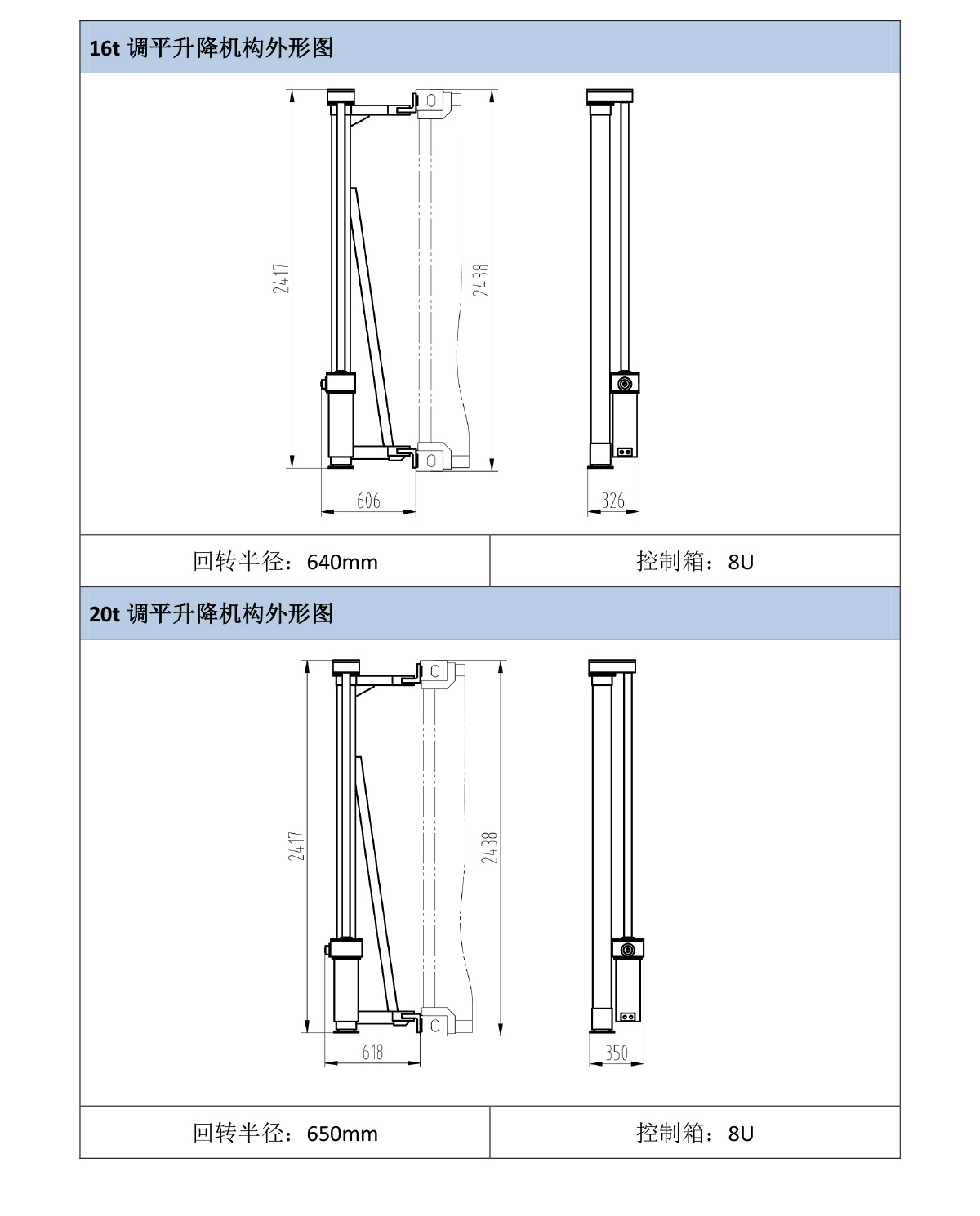 16t 调平升降机构外形图

2417

2438

606

326

| 回转半径：640mm | 控制箱：8U |
|---|---|

20t 调平升降机构外形图

2417

2438

618

350

| 回转半径：650mm | 控制箱：8U |
|---|---|